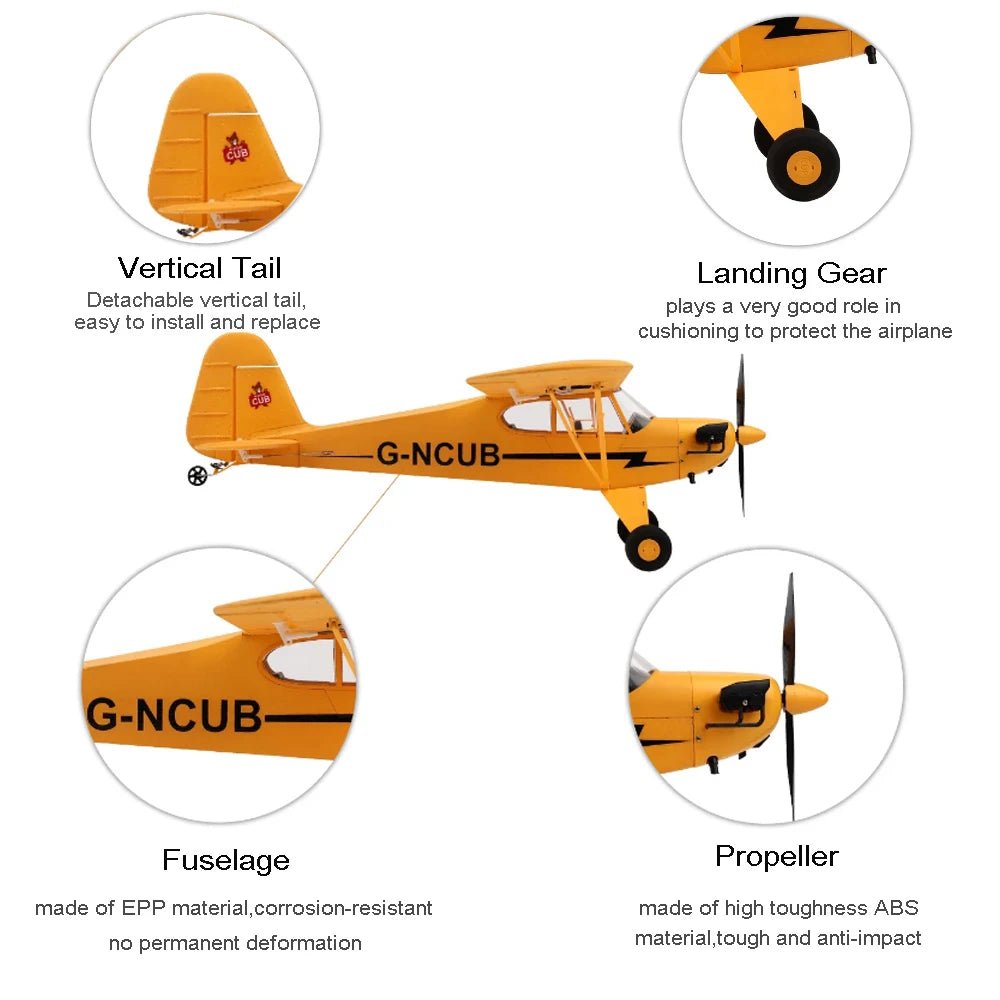 CUB

Vertical Tail
Detachable vertical tail, easy to install and replace

Landing Gear
plays a very good role in cushioning to protect the airplane

CUB
G-NCUB

G-NCUB

Fuselage
made of EPP material,corrosion-resistant no permanent deformation

Propeller
made of high toughness ABS material,tough and anti-impact