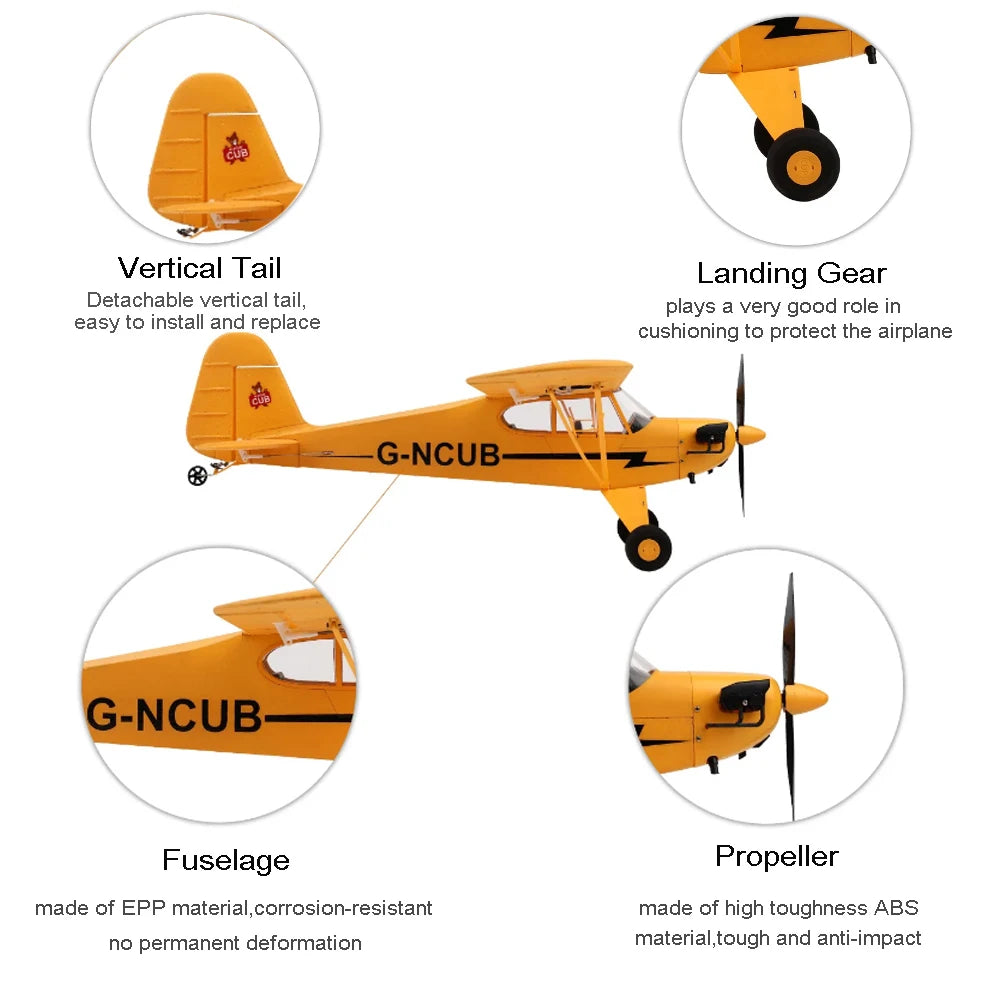 CUB

Vertical Tail
Detachable vertical tail, easy to install and replace

Landing Gear
plays a very good role in cushioning to protect the airplane

CUB

G-NCUB

G-NCUB

Fuselage
made of EPP material,corrosion-resistant no permanent deformation

Propeller
made of high toughness ABS material,tough and anti-impact